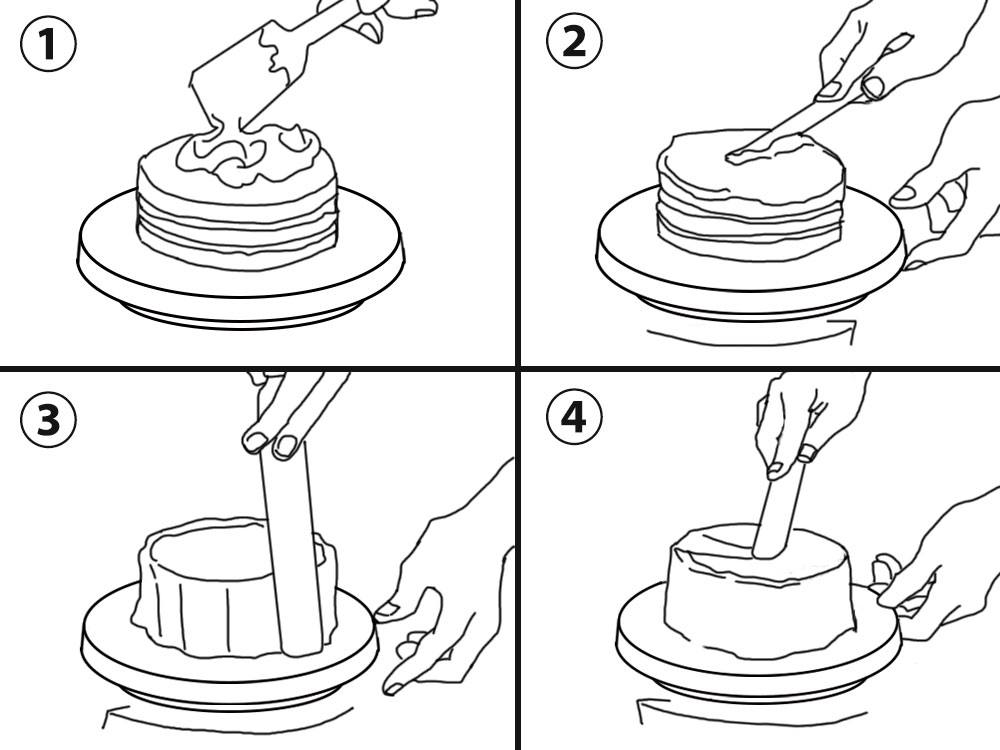 1

2

3

4